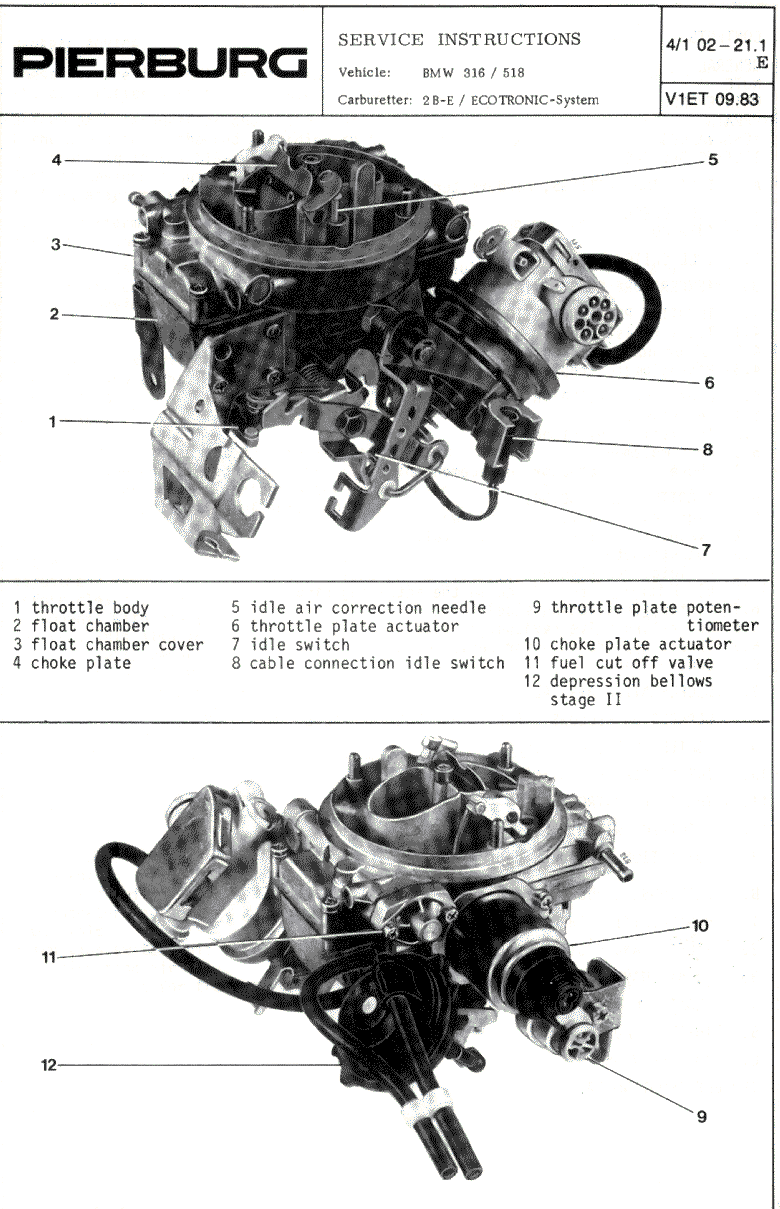 PIERBURG

SERVICE INSTRUCTIONS
Vehicle: BMW 316 / 518
Carburetter: 2B-E / ECOTRONIC-System

4/1 02 – 21.1
E
V1ET 09.83

4
5
3
2
6
1
8
7

1 throttle body
2 float chamber
3 float chamber cover
4 choke plate

5 idle air correction needle
6 throttle plate actuator
7 idle switch
8 cable connection idle switch

9 throttle plate potentiometer
10 choke plate actuator
11 fuel cut off valve
12 depression bellows stage II

10
11
12
9