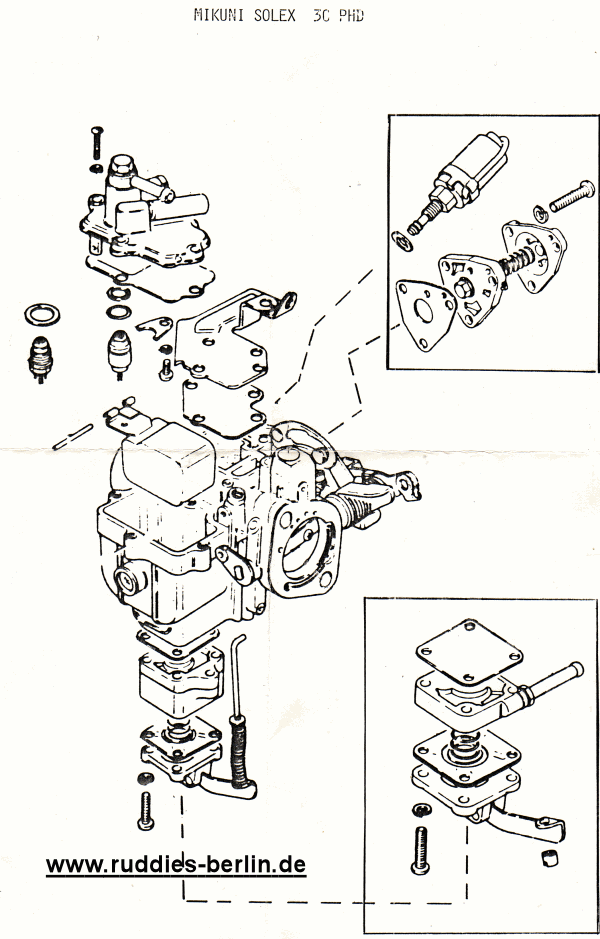 MIKUNI SOLEX 30 PHD

www.ruddies-berlin.de