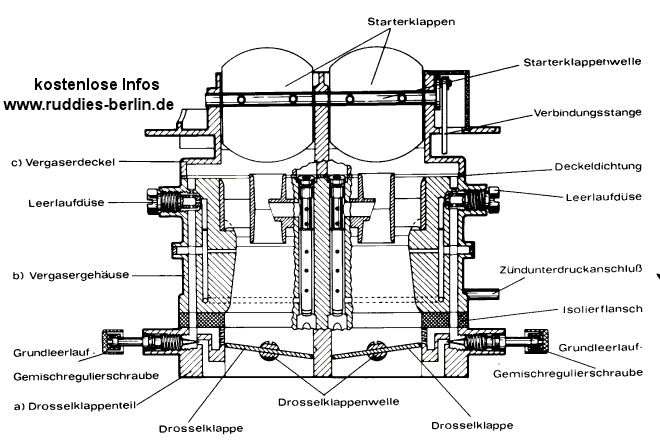 Starterklappen

kostenlose Infos
www.ruddies-berlin.de

Starterklappenwelle

Verbindungsstange

c) Vergaserdeckel

Deckeldichtung

Leerlaufdüse

Leerlaufdüse

b) Vergasergehäuse

Zündunterdruckanschluß

Isolierflansch

Grundleerlauf-
Gemischregulierschraube

Grundleerlauf-
Gemischregulierschraube

a) Drosselklappenteil

Drosselklappenwelle

Drosselklappe

Drosselklappe