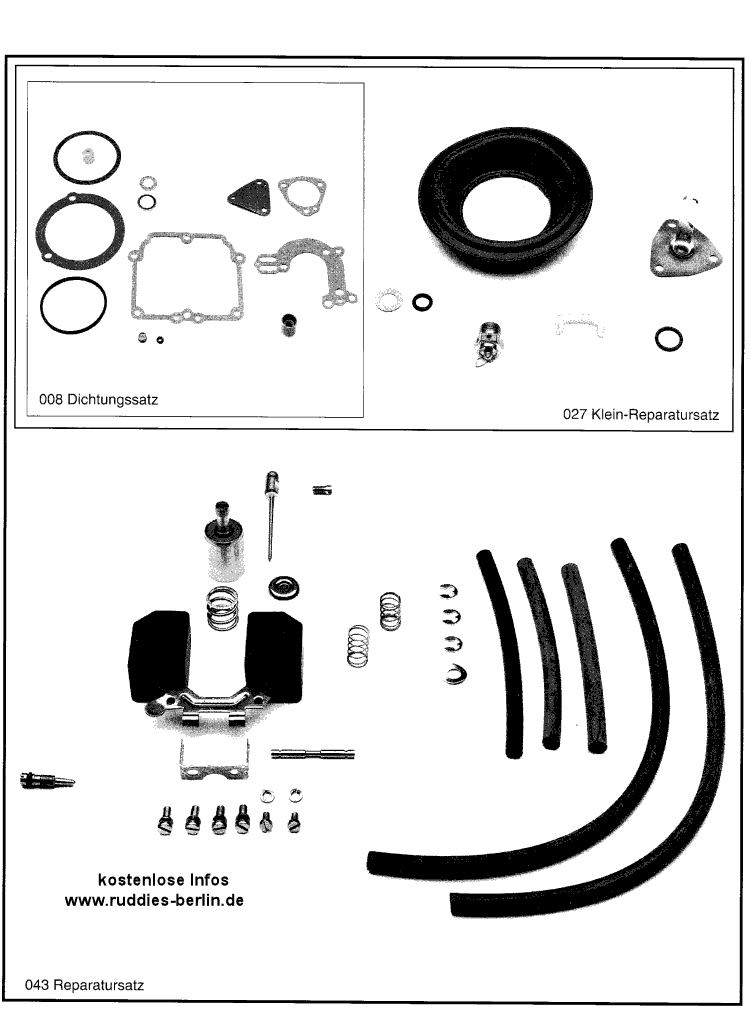 008 Dichtungssatz

027 Klein-Reparatursatz

kostenlose Infos
www.ruddies-berlin.de

043 Reparatursatz