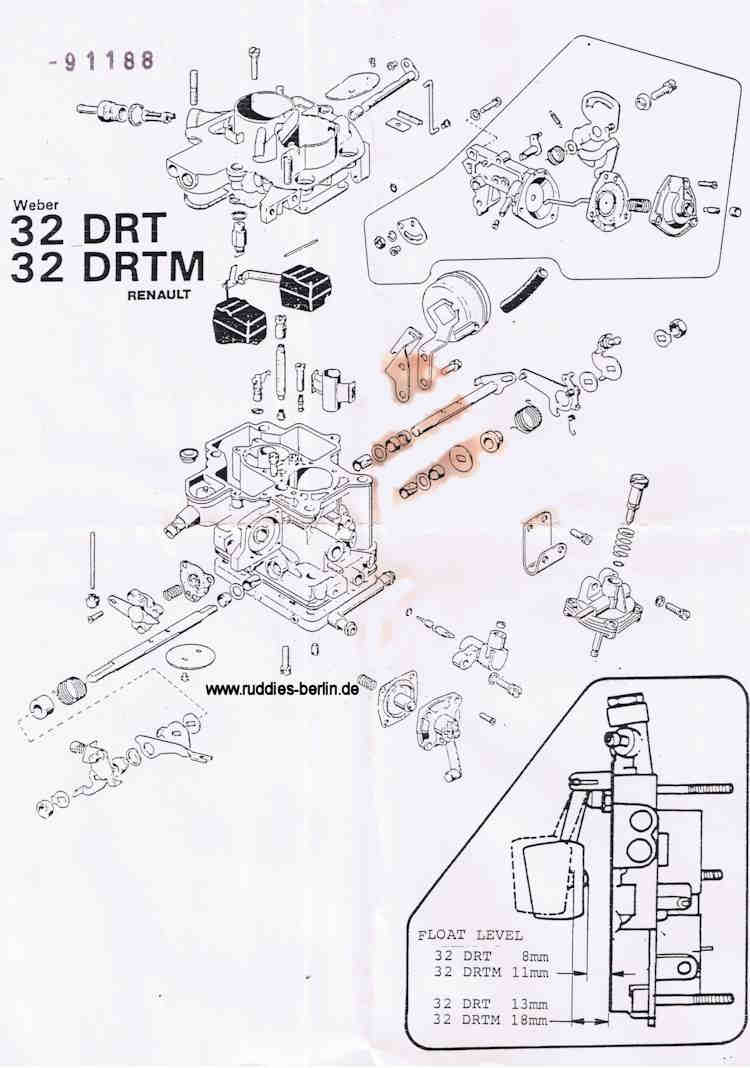 -91188

Weber
32 DRT
32 DRTM
RENAULT

www.ruddies-berlin.de

FLOAT LEVEL
32 DRT 8mm
32 DRTM 11mm

32 DRT 13mm
32 DRTM 18mm