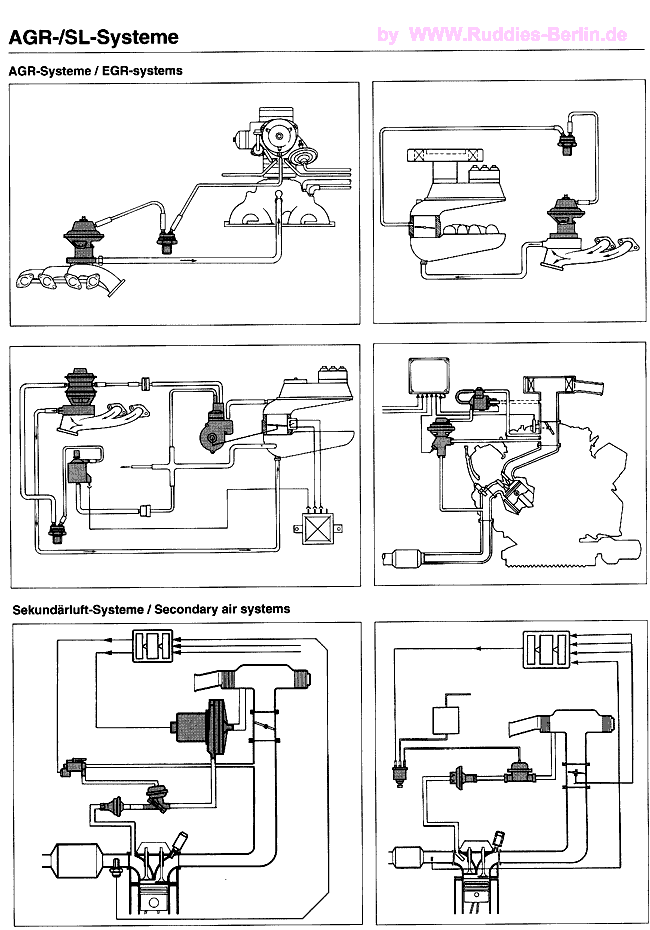 AGR-/SL-Systeme

by WWW.Ruddies-Berlin.de

AGR-Systeme / EGR-systems

Sekundärluft-Systeme / Secondary air systems