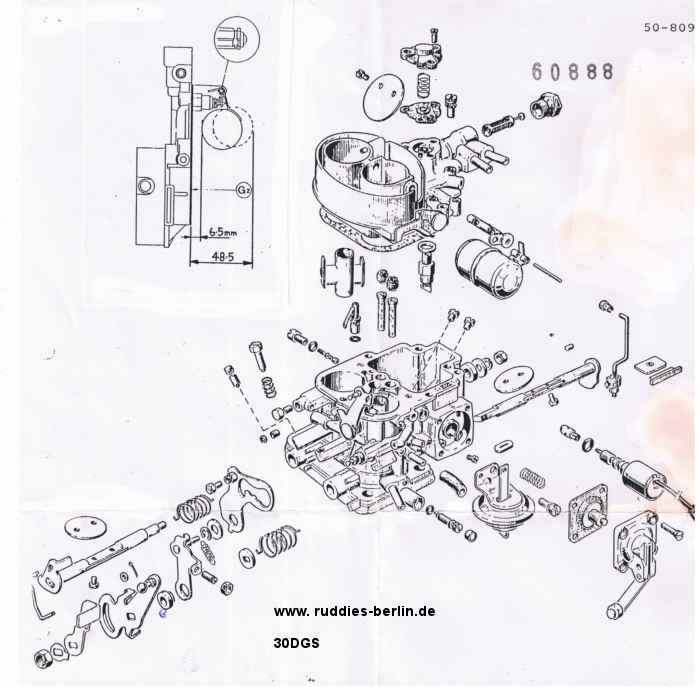 50-809

60888

G2

6·5mm

48·5

www. ruddies-berlin.de

30DGS